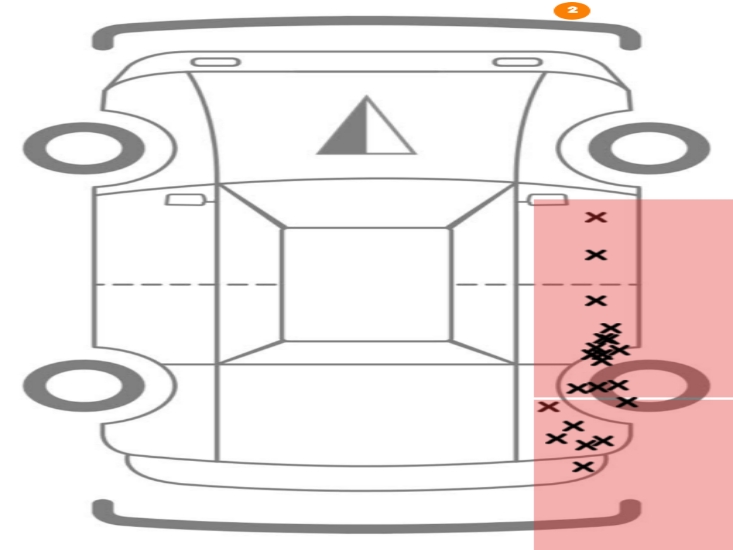 2